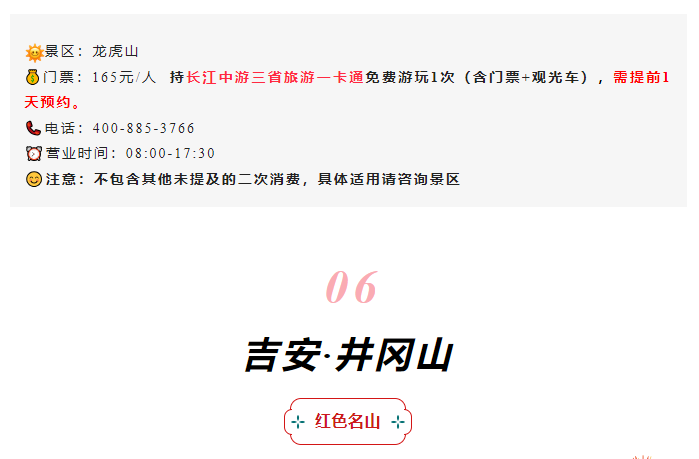 景区：龙虎山

门票：165元/人 持长江中游三省旅游一卡通免费游玩1次（含门票+观光车），需提前1天预约。

电话：400-885-3766

营业时间：08:00-17:30

注意：不包含其他未提及的二次消费，具体适用请咨询景区

06

吉安·井冈山

红色名山